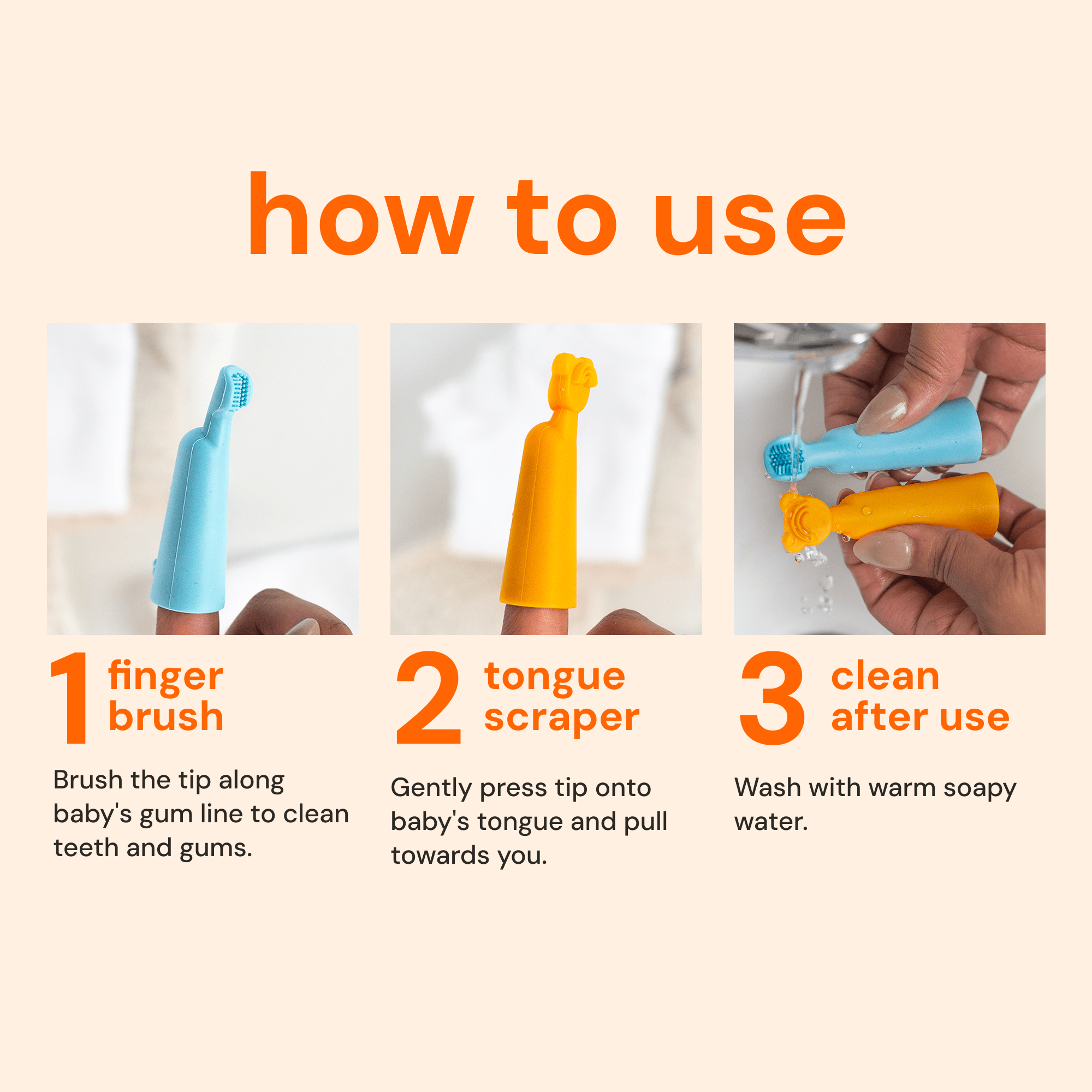 how to use

1 finger brush

Brush the tip along baby's gum line to clean teeth and gums.

2 tongue scraper

Gently press tip onto baby's tongue and pull towards you.

3 clean after use

Wash with warm soapy water.